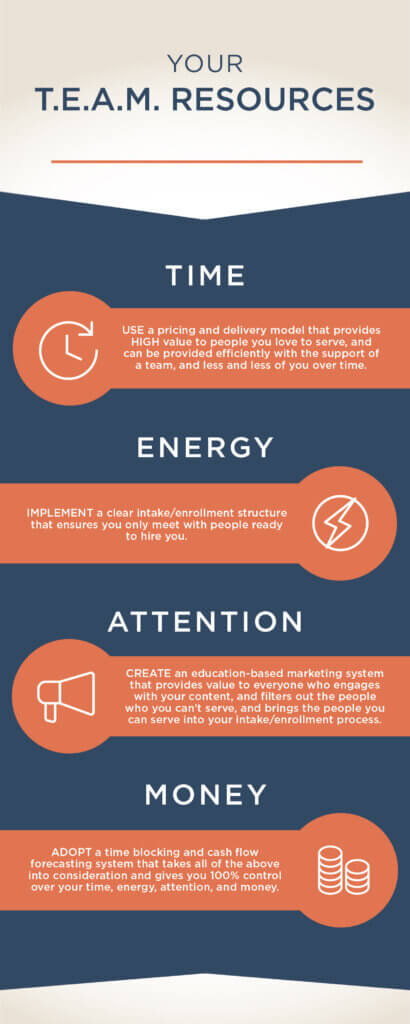 YOUR
T.E.A.M. RESOURCES

TIME

USE a pricing and delivery model that provides HIGH value to people you love to serve, and can be provided efficiently with the support of a team, and less and less of you over time.

ENERGY

IMPLEMENT a clear intake/enrollment structure that ensures you only meet with people ready to hire you.

ATTENTION

CREATE an education-based marketing system that provides value to everyone who engages with your content, and filters out the people who you can't serve, and brings the people you can serve into your intake/enrollment process.

MONEY

ADOPT a time blocking and cash flow forecasting system that takes all of the above into consideration and gives you 100% control over your time, energy, attention, and money.